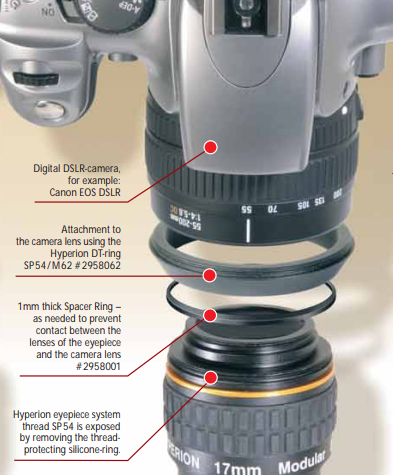 ON

A-DEP

Digital DSLR-camera, for example: Canon EOS DSLR

55-200mm 1:4-5.6 DC

55 70 105 135 200

Attachment to the camera lens using the Hyperion DT-ring SP54/M62 #2958062

1mm thick Spacer Ring – as needed to prevent contact between the lenses of the eyepiece and the camera lens #2958001

Hyperion eyepiece system thread SP54 is exposed by removing the thread-protecting silicone-ring.

ERION 17mm Modular